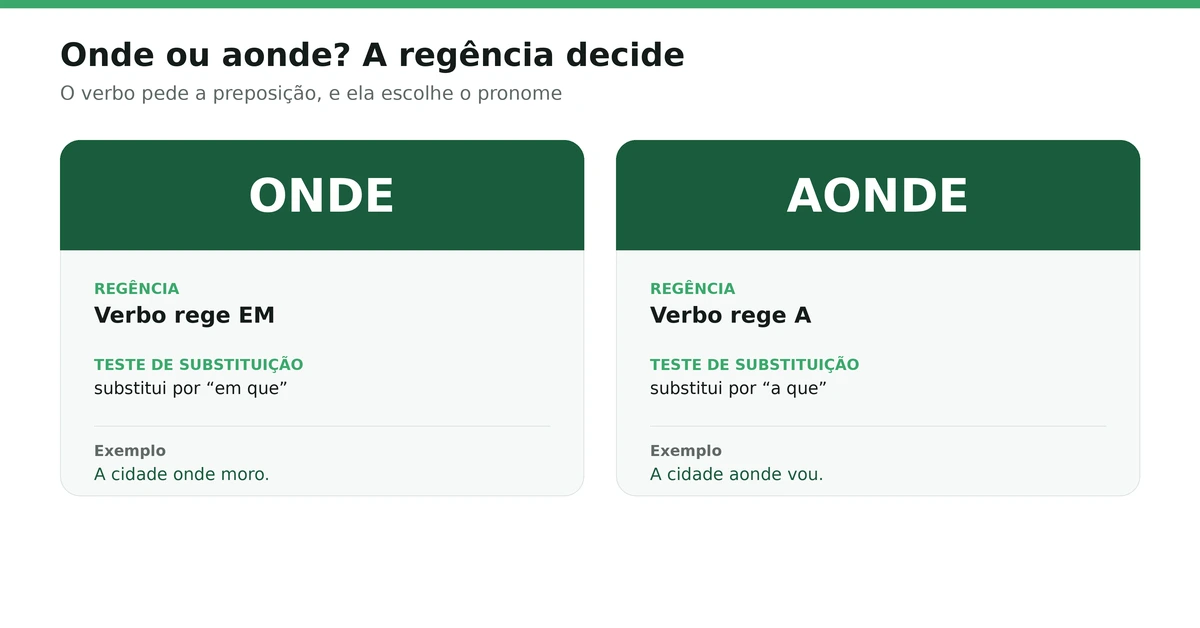 Onde ou aonde? A regência decide

O verbo pede a preposição, e ela escolhe o pronome

ONDE

REGÊNCIA
Verbo rege EM

TESTE DE SUBSTITUIÇÃO
substitui por “em que”

Exemplo
A cidade onde moro.

AONDE

REGÊNCIA
Verbo rege A

TESTE DE SUBSTITUIÇÃO
substitui por “a que”

Exemplo
A cidade aonde vou.